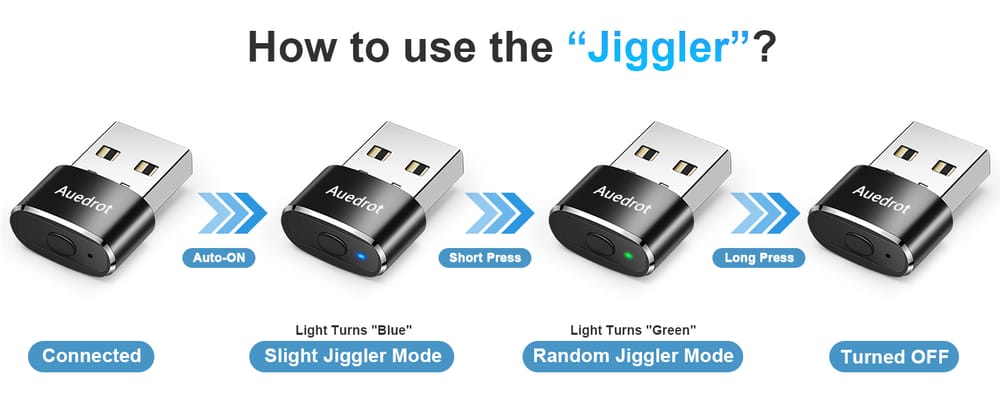 How to use the “Jiggler”?

Auedrot

Auto-ON

Auedrot

Short Press

Auedrot

Long Press

Auedrot

Connected

Light Turns "Blue"
Slight Jiggler Mode

Light Turns "Green"
Random Jiggler Mode

Turned OFF